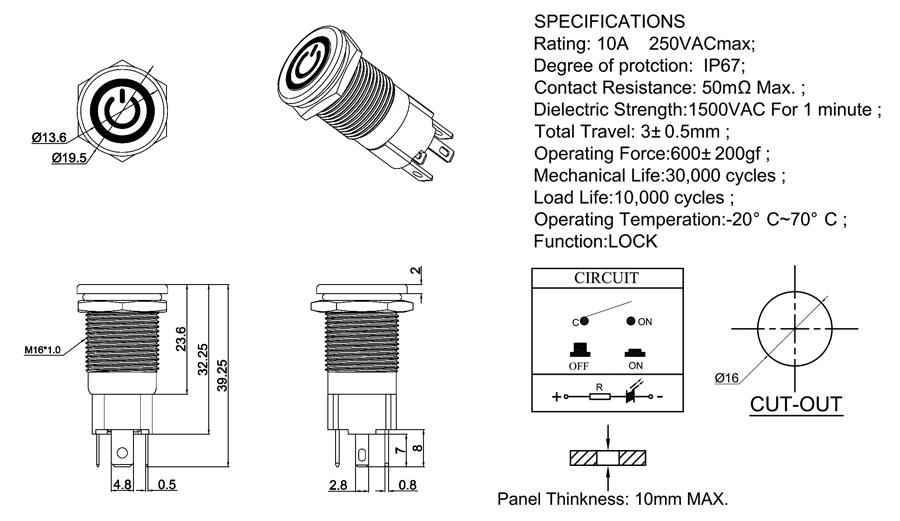 Ø13.6
Ø19.5

SPECIFICATIONS
Rating: 10A 250VACmax;
Degree of protction: IP67;
Contact Resistance: 50mΩ Max. ;
Dielectric Strength:1500VAC For 1 minute ;
Total Travel: 3± 0.5mm ;
Operating Force:600± 200gf ;
Mechanical Life:30,000 cycles ;
Load Life:10,000 cycles ;
Operating Temperation:-20° C~70° C ;
Function:LOCK

M16*1.0
23.6
32.25
39.25
4.8
0.5

2
7
8
2.8
0.8

CIRCUIT
C
ON
OFF
ON
+
R
-

Ø16
CUT-OUT

Panel Thinkness: 10mm MAX.